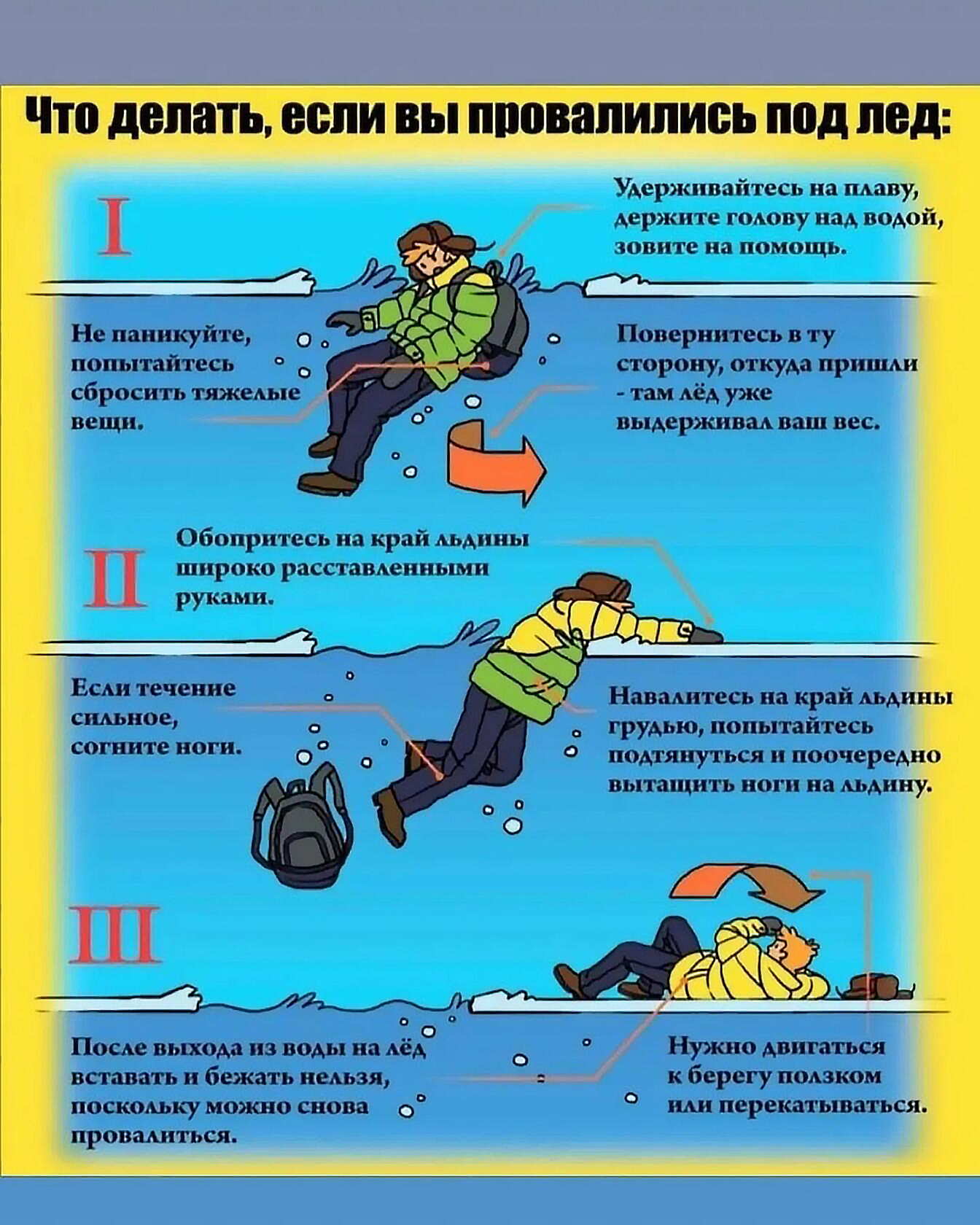 Что делать, если вы провалились под лед:

I

Удерживайтесь на плаву, держите голову над водой, зовите на помощь.

Не паникуйте, попытайтесь сбросить тяжелые вещи.

Повернитесь в ту сторону, откуда пришли - там лёд уже выдерживал ваш вес.

II

Обопритесь на край льдины широко расставленными руками.

Если течение сильное, согните ноги.

Навалитесь на край льдины грудью, попытайтесь подтянуться и поочередно вытащить ноги на льдину.

III

После выхода из воды на лёд вставать и бежать нельзя, поскольку можно снова провалиться.

Нужно двигаться к берегу ползком или перекатываться.